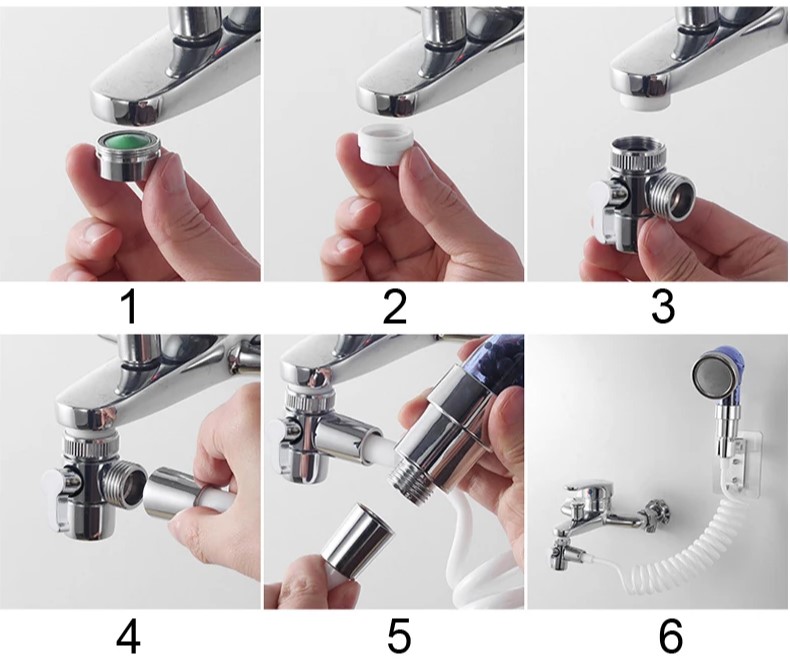 1 2 3

4 5 6